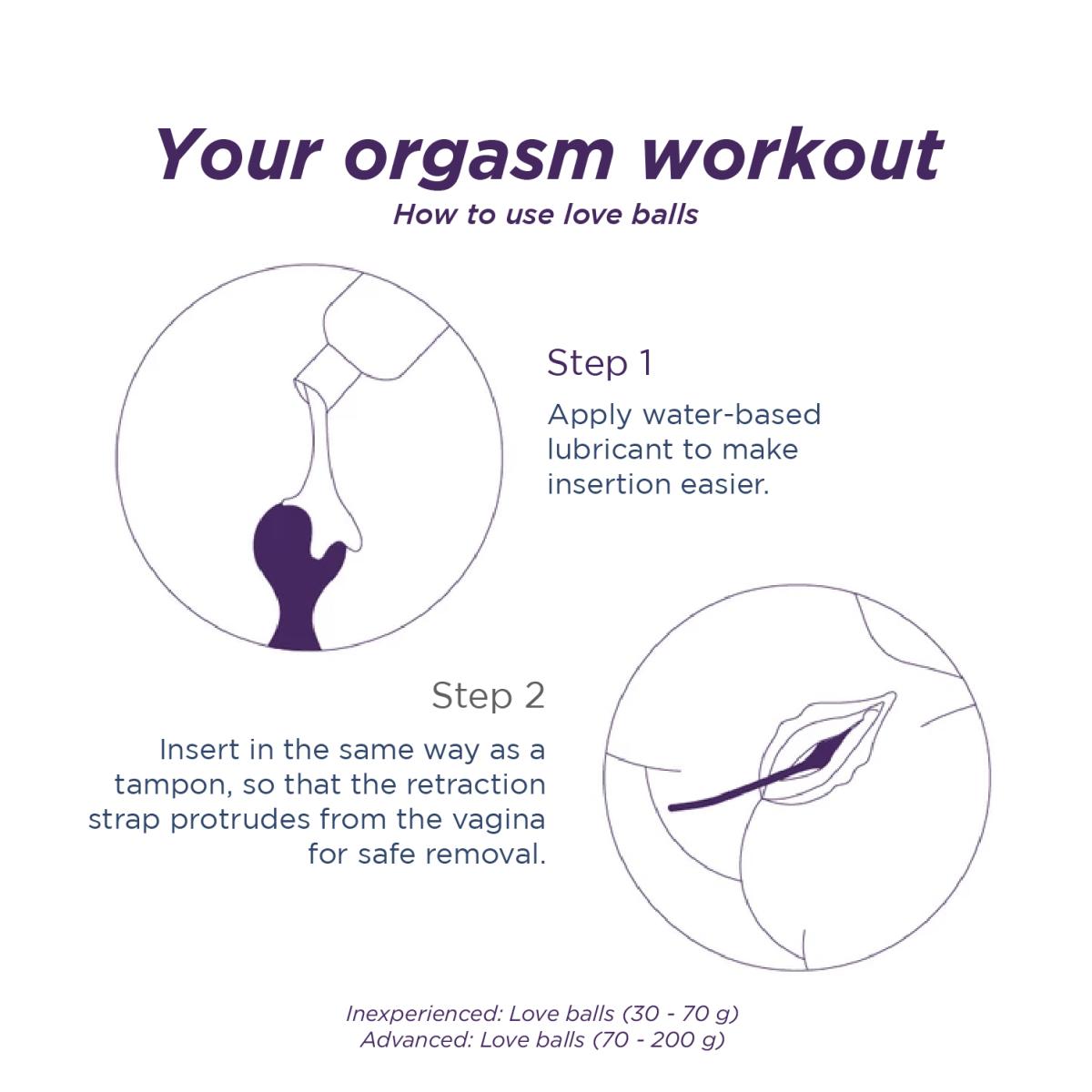 Your orgasm workout

How to use love balls

Step 1

Apply water-based lubricant to make insertion easier.

Step 2

Insert in the same way as a tampon, so that the retraction strap protrudes from the vagina for safe removal.

Inexperienced: Love balls (30 - 70 g)
Advanced: Love balls (70 - 200 g)